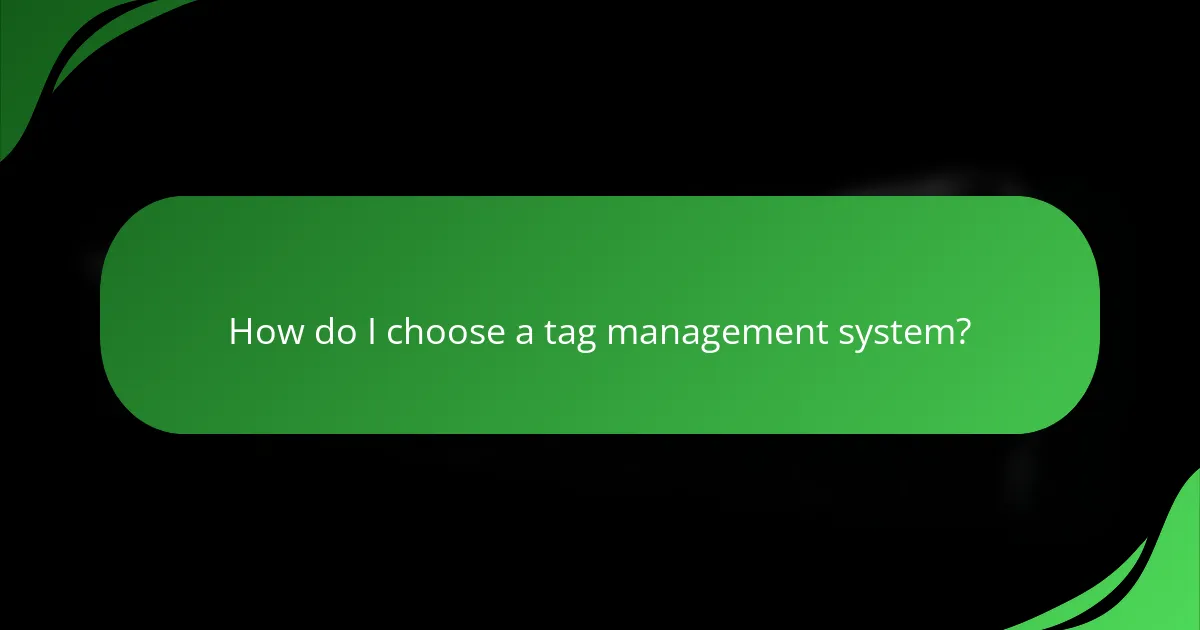 How do I choose a tag management system?